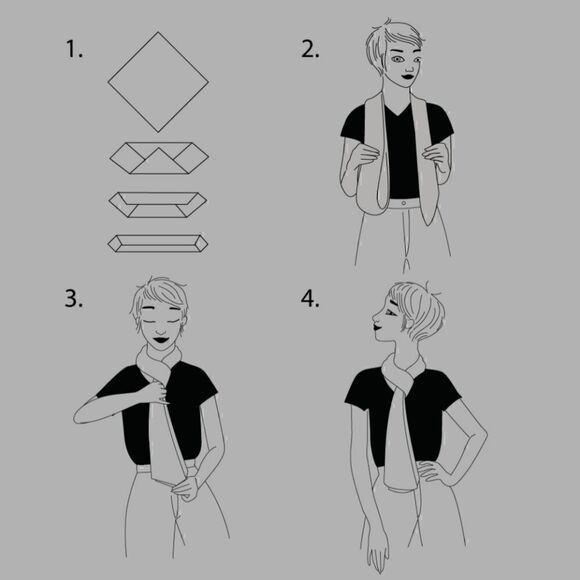 1.

2.

3.

4.